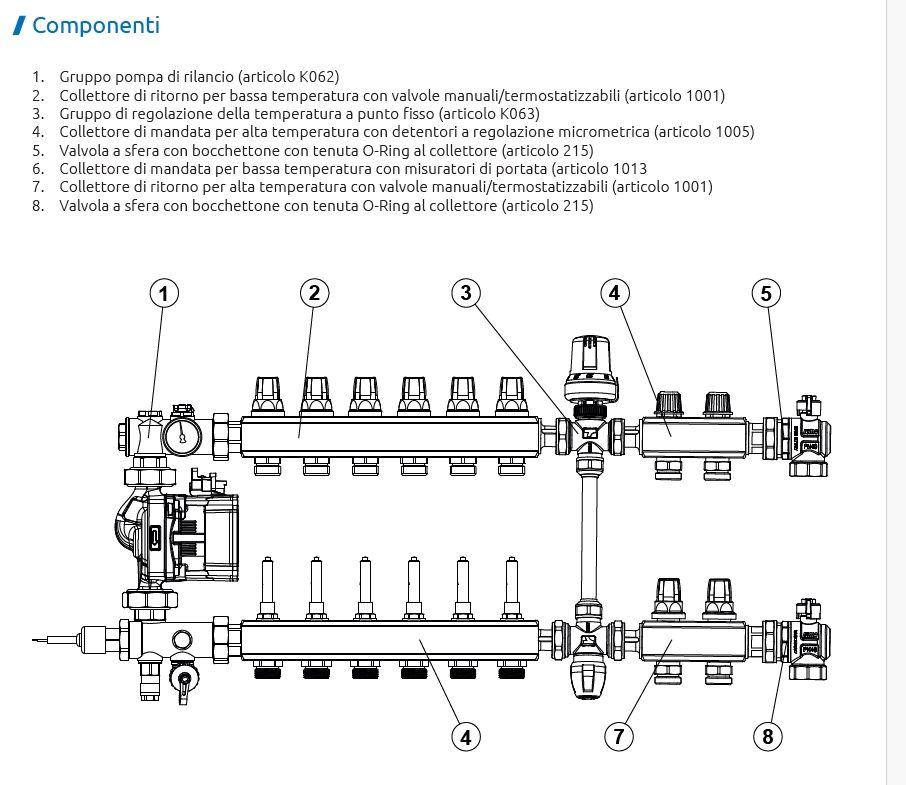 Componenti

1. Gruppo pompa di rilancio (articolo K062)
2. Collettore di ritorno per bassa temperatura con valvole manuali/termostatizzabili (articolo 1001)
3. Gruppo di regolazione della temperatura a punto fisso (articolo K063)
4. Collettore di mandata per alta temperatura con detentori a regolazione micrometrica (articolo 1005)
5. Valvola a sfera con bocchettone con tenuta O-Ring al collettore (articolo 215)
6. Collettore di mandata per bassa temperatura con misuratori di portata (articolo 1013
7. Collettore di ritorno per alta temperatura con valvole manuali/termostatizzabili (articolo 1001)
8. Valvola a sfera con bocchettone con tenuta O-Ring al collettore (articolo 215)

1 2 3 4 5

4 7 8