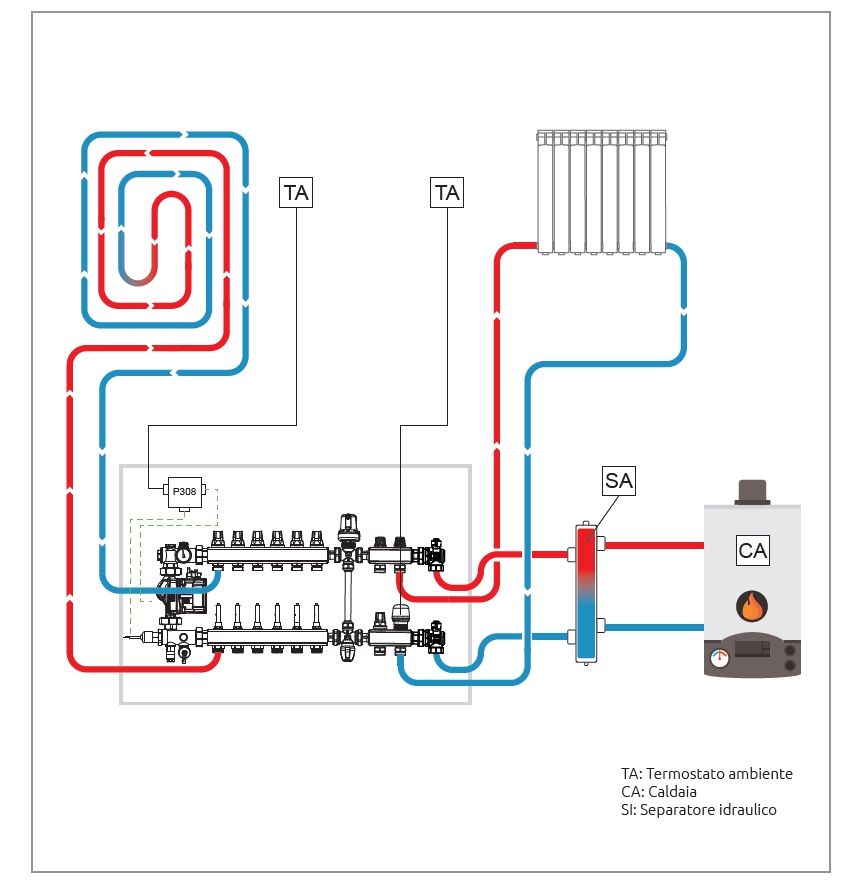 TA

TA

P308

SA

CA

TA: Termostato ambiente
CA: Caldaia
SI: Separatore idraulico